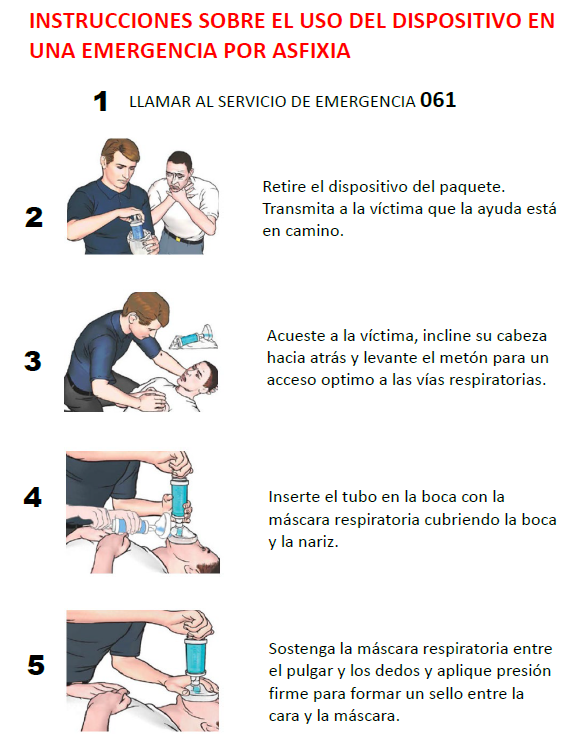 INSTRUCCIONES SOBRE EL USO DEL DISPOSITIVO EN UNA EMERGENCIA POR ASFIXIA

1 LLAMAR AL SERVICIO DE EMERGENCIA 061

2

Retire el dispositivo del paquete. Transmita a la víctima que la ayuda está en camino.

3

Acueste a la víctima, incline su cabeza hacia atrás y levante el metón para un acceso optimo a las vías respiratorias.

4

Inserte el tubo en la boca con la máscara respiratoria cubriendo la boca y la nariz.

5

Sostenga la máscara respiratoria entre el pulgar y los dedos y aplique presión firme para formar un sello entre la cara y la máscara.